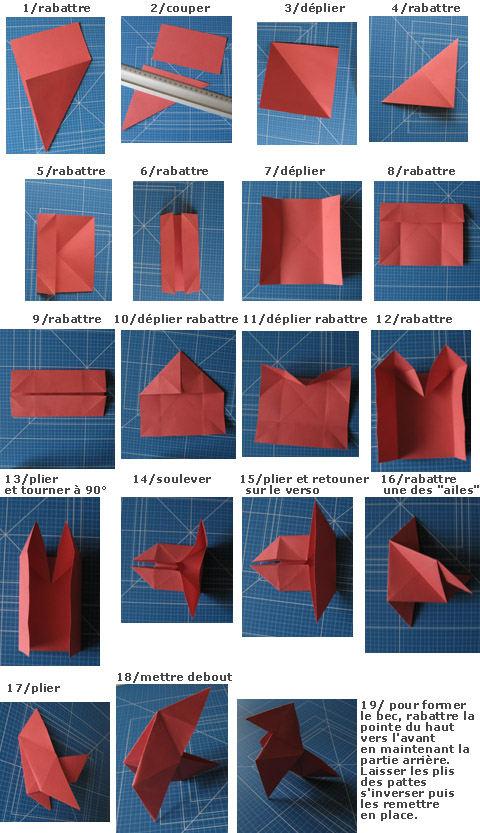 1/rabattre

2/couper

3/déplier

4/rabattre

5/rabattre

6/rabattre

7/déplier

8/rabattre

9/rabattre

10/déplier rabattre

11/déplier rabattre

12/rabattre

13/plier et tourner à 90°

14/soulever

15/plier et retouner sur le verso

16/rabattre une des "ailes"

17/plier

18/mettre debout

19/ pour former le bec, rabattre la pointe du haut vers l'avant en maintenant la partie arrière. Laisser les plis des pattes s'inverser puis les remettre en place.