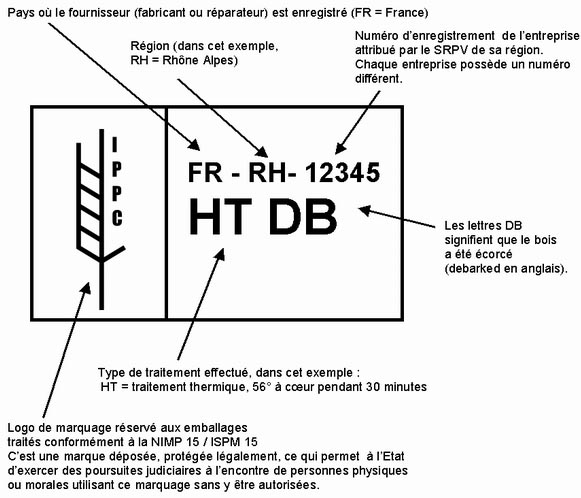 Pays où le fournisseur (fabricant ou réparateur) est enregistré (FR = France)

Région (dans cet exemple, RH = Rhône Alpes)

Numéro d'enregistrement de l'entreprise attribué par le SRPV de sa région. Chaque entreprise possède un numéro différent.

I
P
P
C

FR - RH- 12345
HT DB

Les lettres DB signifient que le bois a été écorcé (debarked en anglais).

Type de traitement effectué, dans cet exemple :
HT = traitement thermique, 56° à cœur pendant 30 minutes

Logo de marquage réservé aux emballages traités conformément à la NIMP 15 / ISPM 15
C'est une marque déposée, protégée légalement, ce qui permet à l'Etat d'exercer des poursuites judiciaires à l'encontre de personnes physiques ou morales utilisant ce marquage sans y être autorisées.